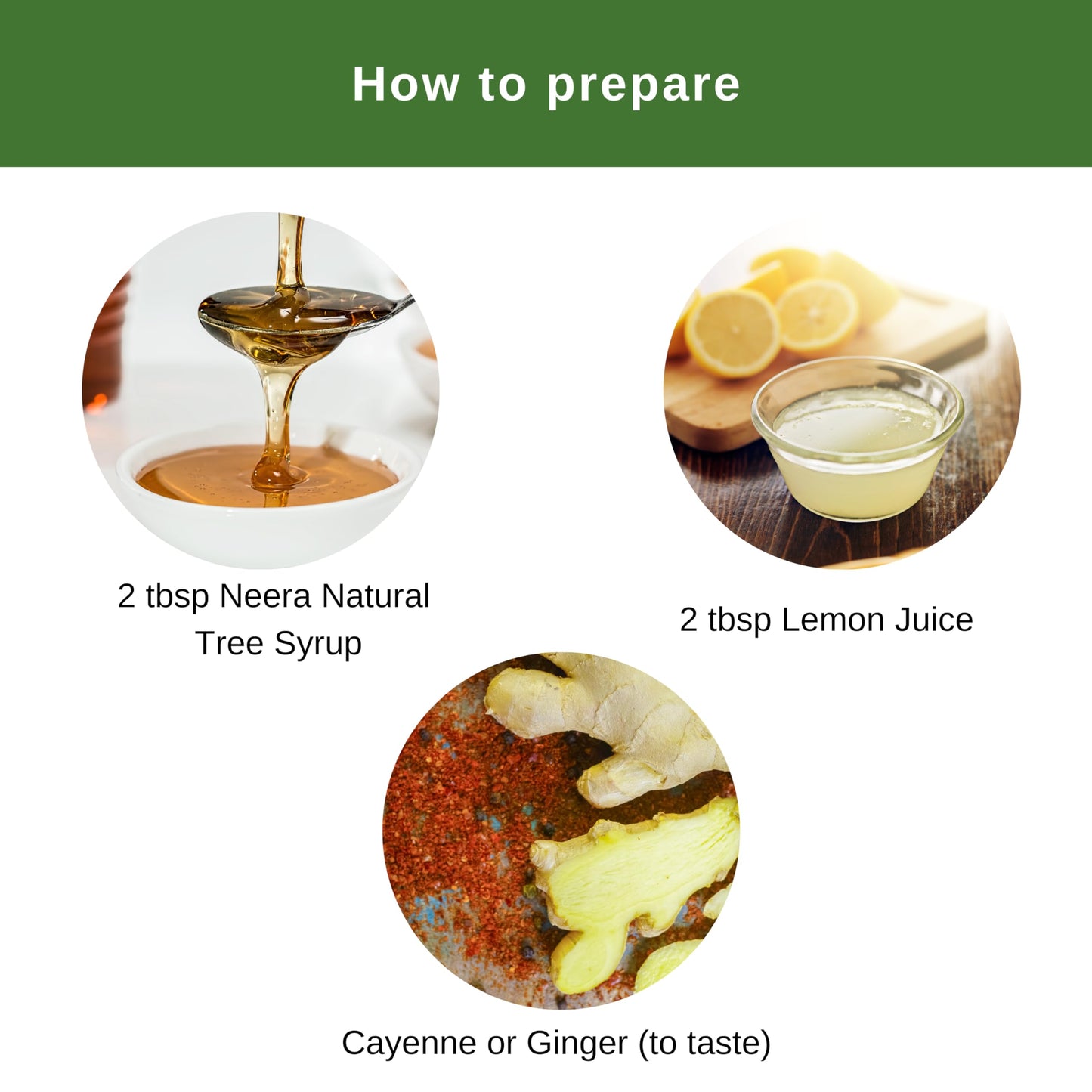 How to prepare

2 tbsp Neera Natural Tree Syrup

2 tbsp Lemon Juice

Cayenne or Ginger (to taste)