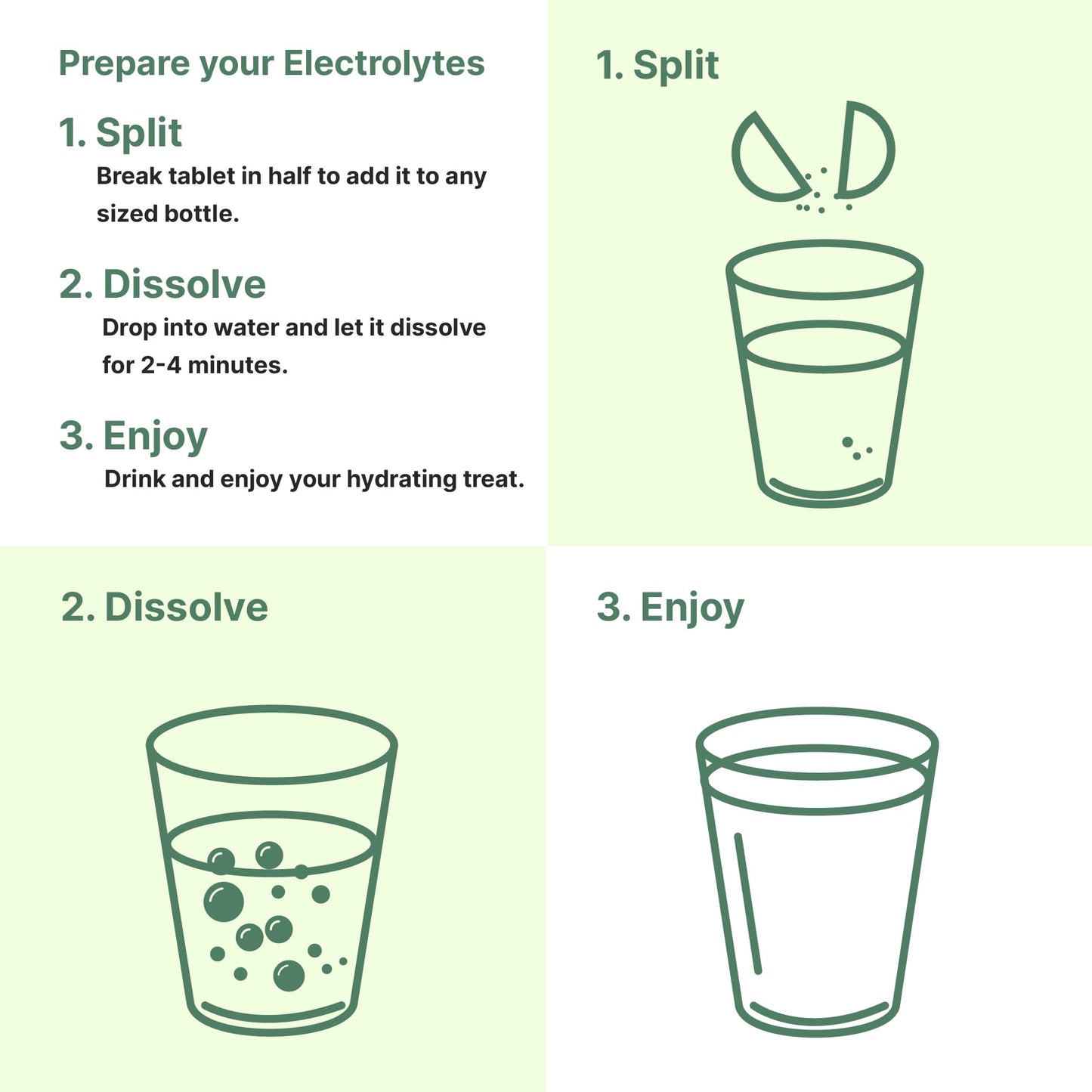 Prepare your Electrolytes

1. Split

Break tablet in half to add it to any sized bottle.

2. Dissolve

Drop into water and let it dissolve for 2-4 minutes.

3. Enjoy

Drink and enjoy your hydrating treat.

1. Split

2. Dissolve

3. Enjoy