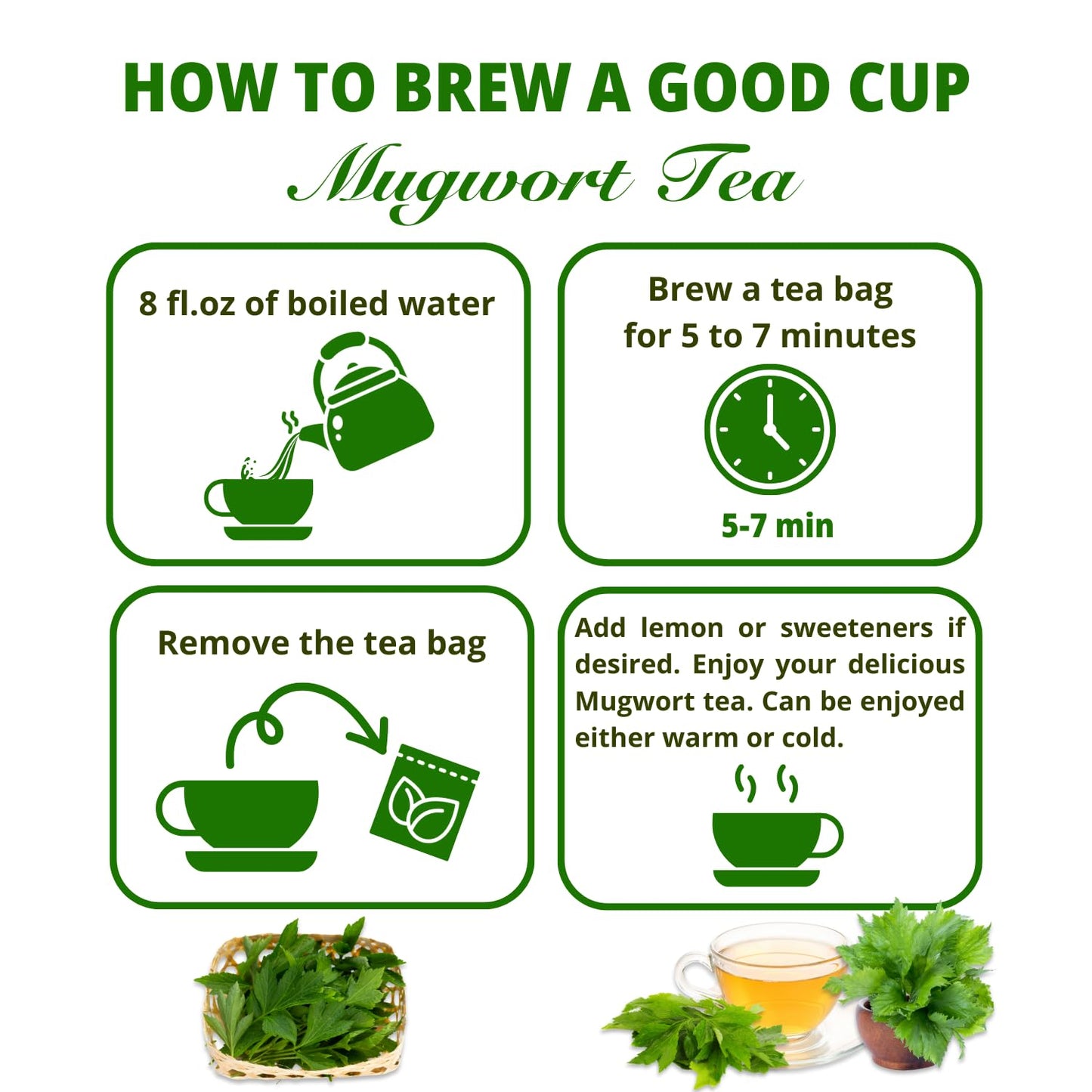 HOW TO BREW A GOOD CUP
Mugwort Tea

8 fl.oz of boiled water

Brew a tea bag for 5 to 7 minutes

5-7 min

Remove the tea bag

Add lemon or sweeteners if desired. Enjoy your delicious Mugwort tea. Can be enjoyed either warm or cold.