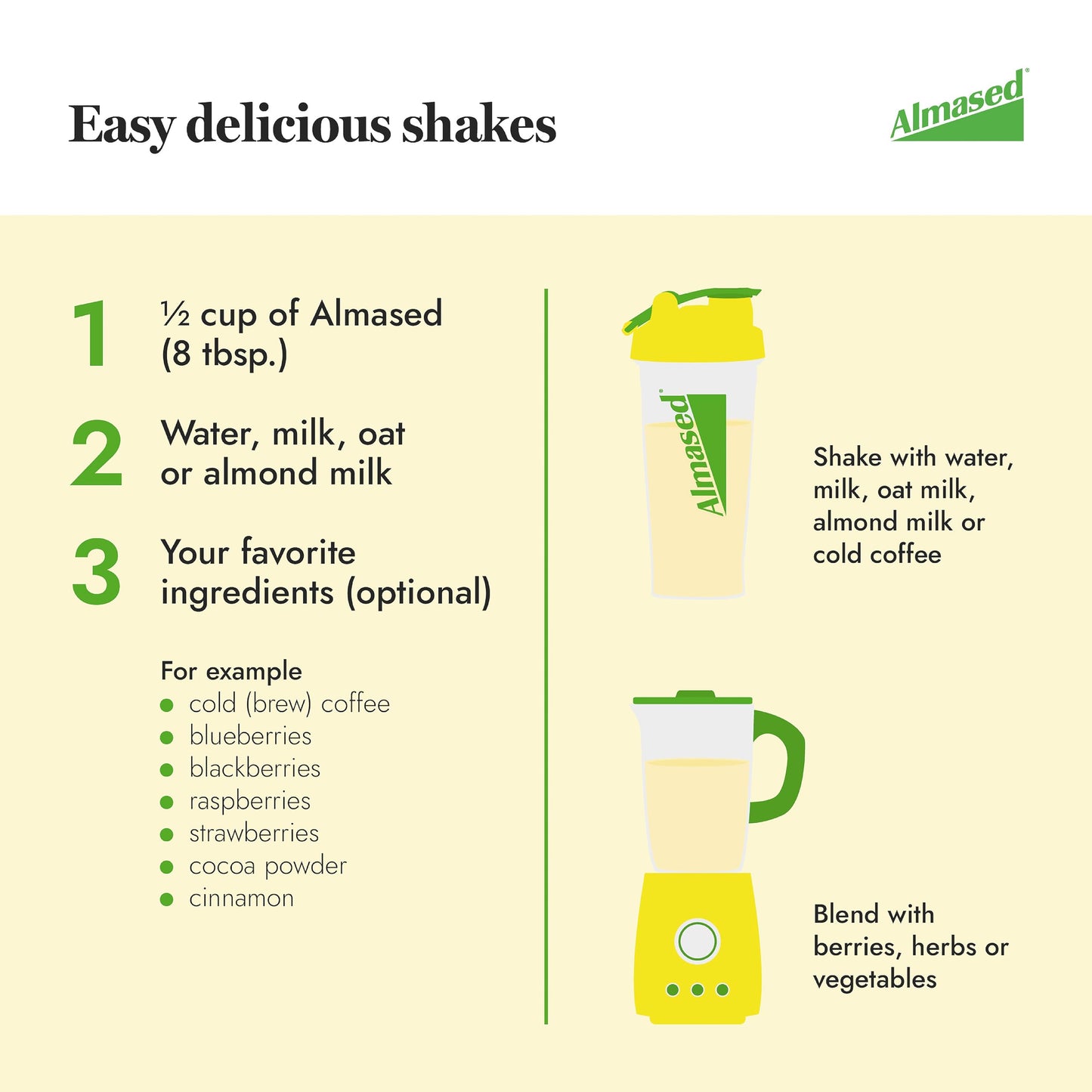 Easy delicious shakes

Almased®

1 ½ cup of Almased (8 tbsp.)

2 Water, milk, oat or almond milk

3 Your favorite ingredients (optional)

For example
- cold (brew) coffee
- blueberries
- blackberries
- raspberries
- strawberries
- cocoa powder
- cinnamon

Almased®

Shake with water, milk, oat milk, almond milk or cold coffee

Blend with berries, herbs or vegetables