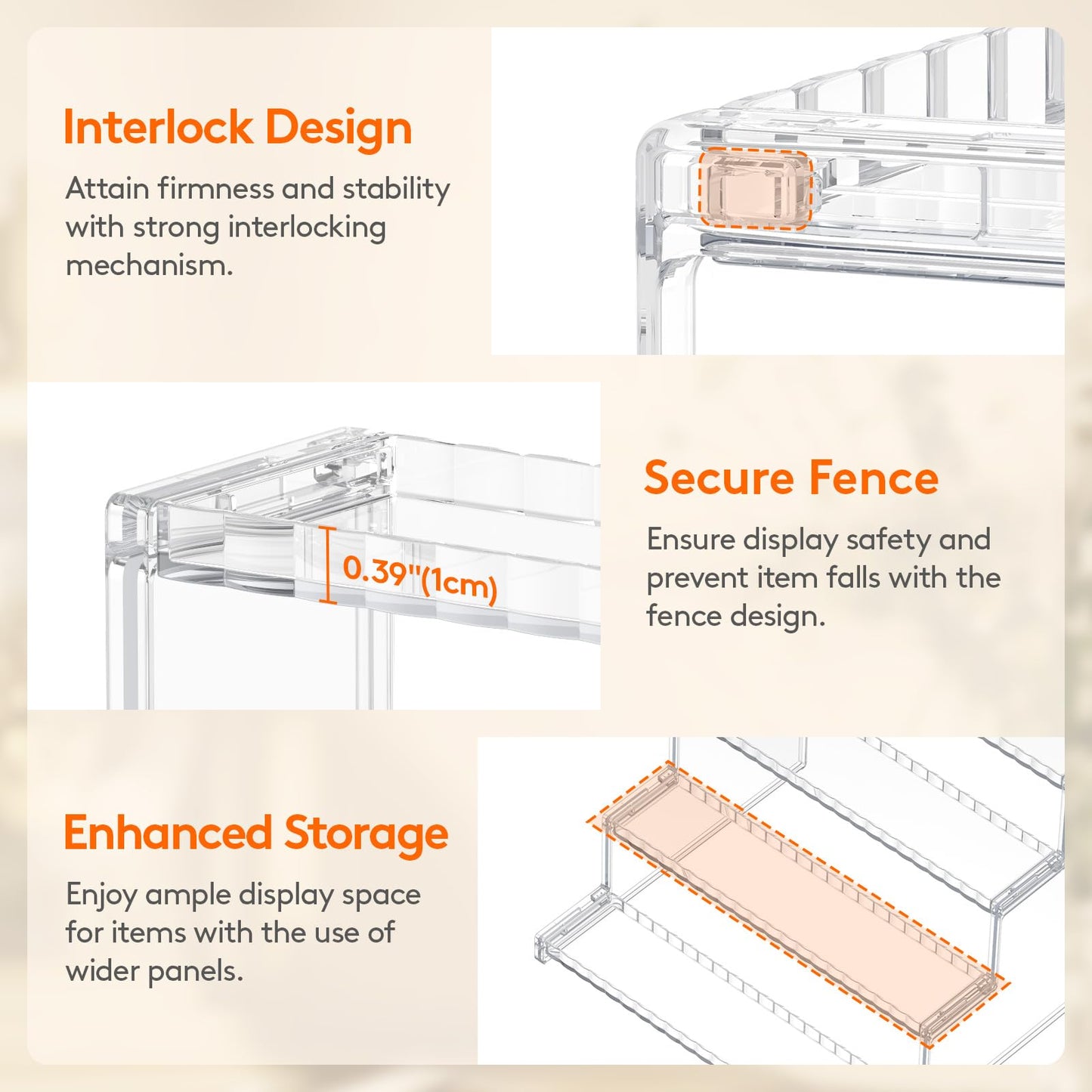 Interlock Design

Attain firmness and stability with strong interlocking mechanism.

0.39"(1cm)

Secure Fence

Ensure display safety and prevent item falls with the fence design.

Enhanced Storage

Enjoy ample display space for items with the use of wider panels.