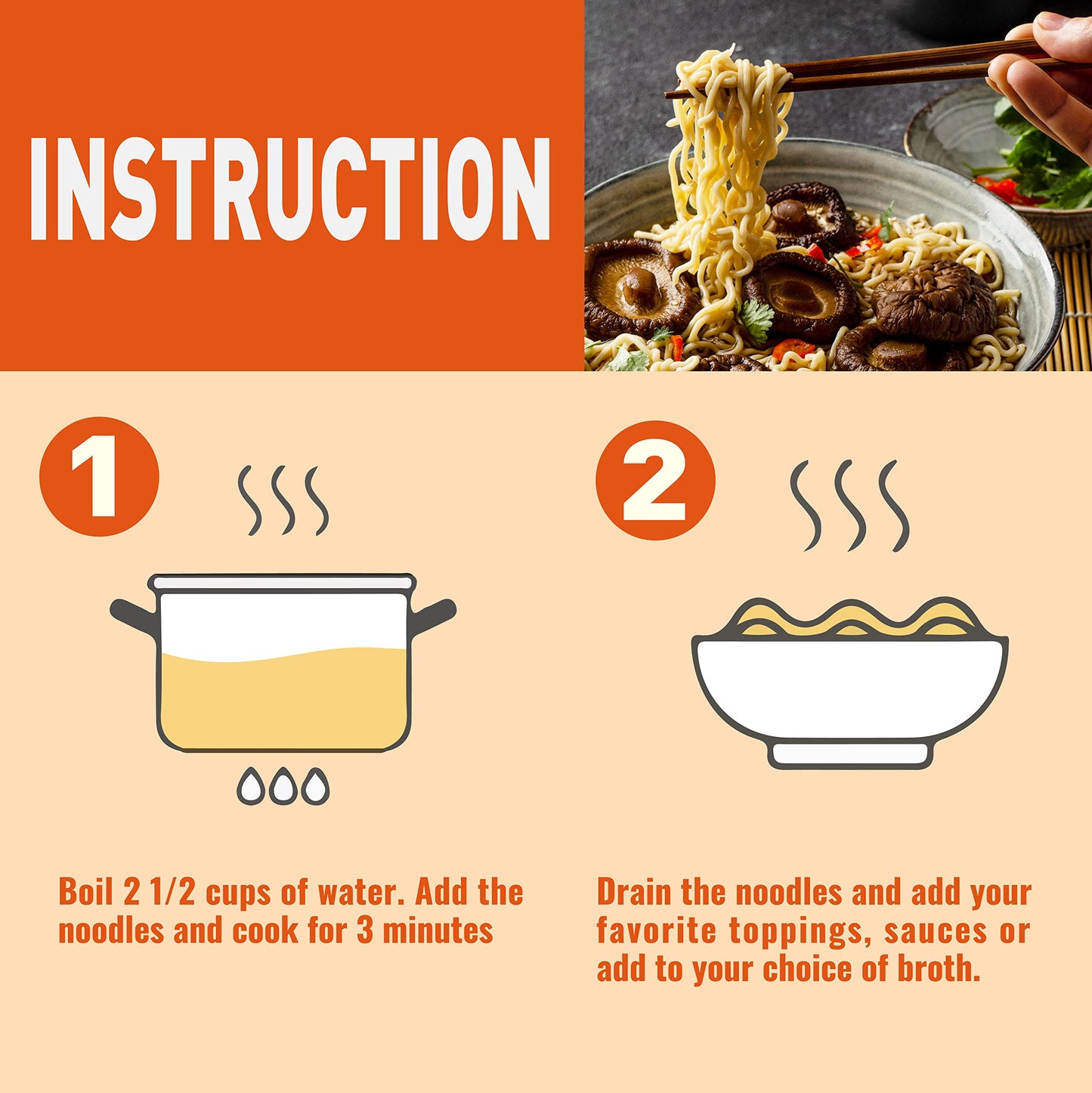 INSTRUCTION

1

Boil 2 1/2 cups of water. Add the noodles and cook for 3 minutes

2

Drain the noodles and add your favorite toppings, sauces or add to your choice of broth.