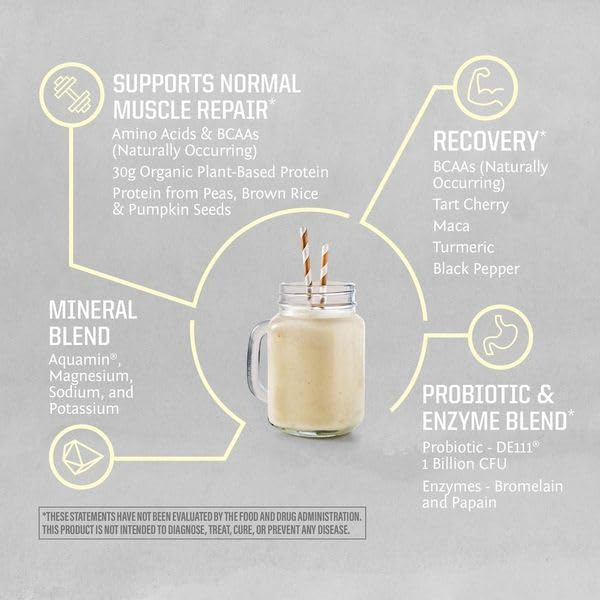 SUPPORTS NORMAL MUSCLE REPAIR*
Amino Acids & BCAAs (Naturally Occurring)
30g Organic Plant-Based Protein
Protein from Peas, Brown Rice & Pumpkin Seeds

RECOVERY*
BCAAs (Naturally Occurring)
Tart Cherry
Maca
Turmeric
Black Pepper

MINERAL BLEND
Aquamin®, Magnesium, Sodium, and Potassium

PROBIOTIC & ENZYME BLEND*
Probiotic - DE111® 1 Billion CFU
Enzymes - Bromelain and Papain

*THESE STATEMENTS HAVE NOT BEEN EVALUATED BY THE FOOD AND DRUG ADMINISTRATION. THIS PRODUCT IS NOT INTENDED TO DIAGNOSE, TREAT, CURE, OR PREVENT ANY DISEASE.