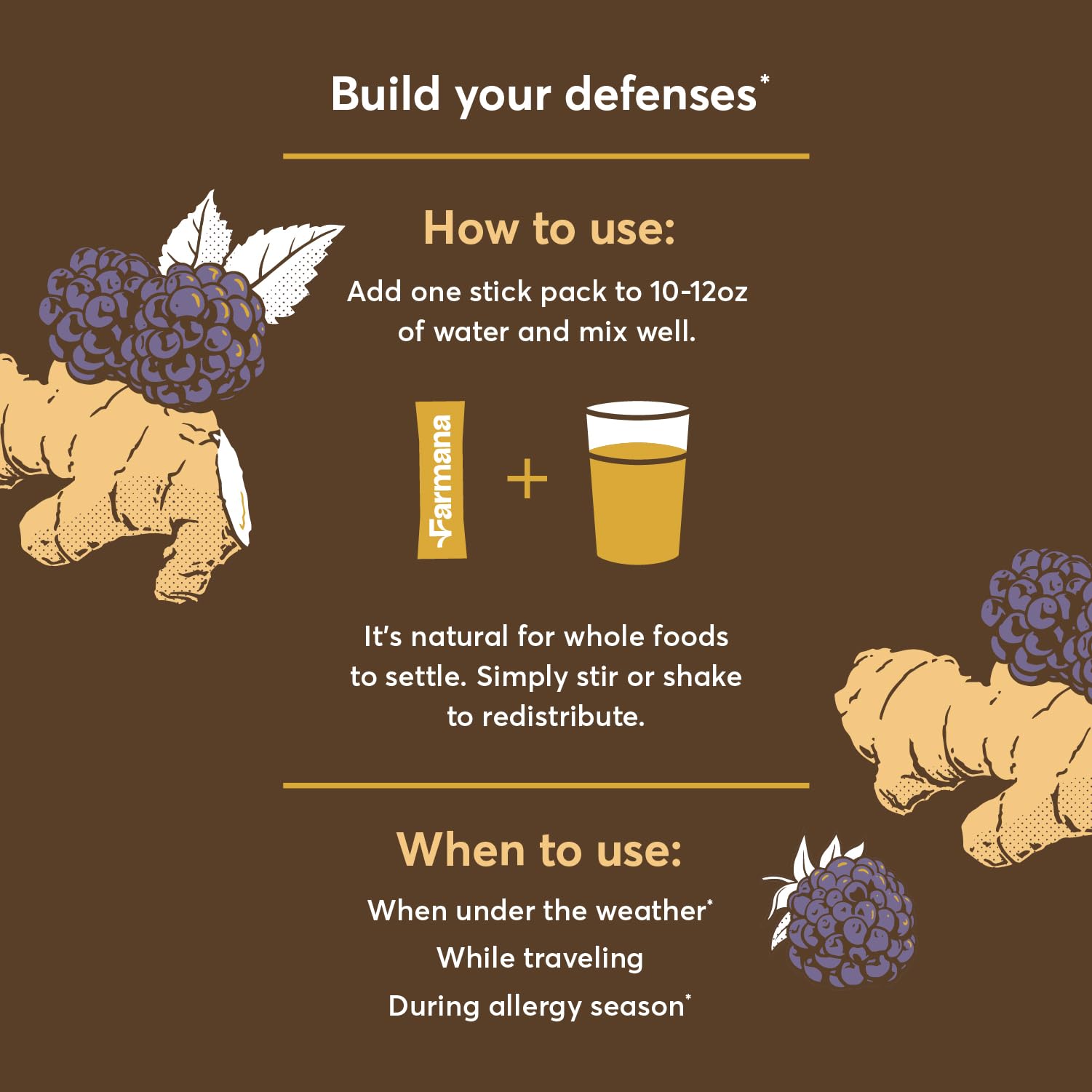 Build your defenses*

How to use:

Add one stick pack to 10-12oz of water and mix well.

Farmana

+

It's natural for whole foods to settle. Simply stir or shake to redistribute.

When to use:

When under the weather*

While traveling

During allergy season*