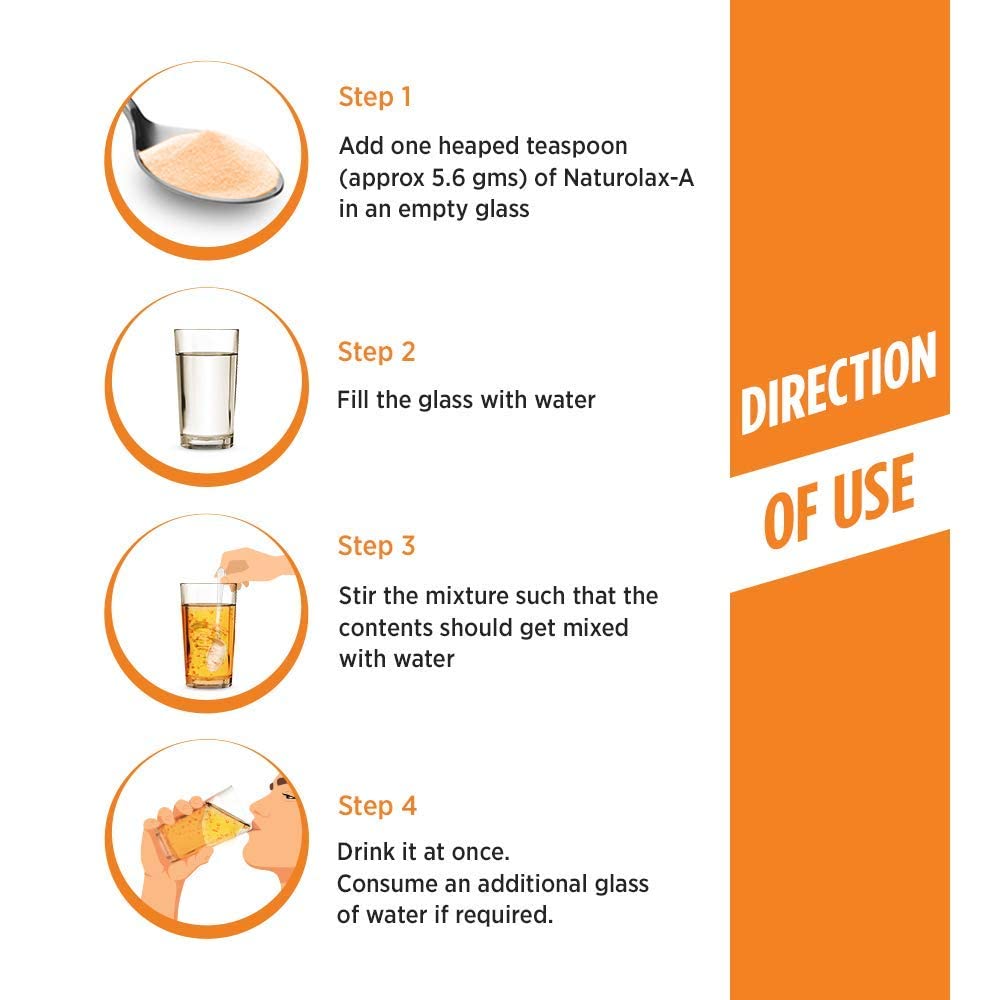 Step 1
Add one heaped teaspoon (approx 5.6 gms) of Naturolax-A in an empty glass

Step 2
Fill the glass with water

Step 3
Stir the mixture such that the contents should get mixed with water

Step 4
Drink it at once.
Consume an additional glass of water if required.

DIRECTION
OF USE