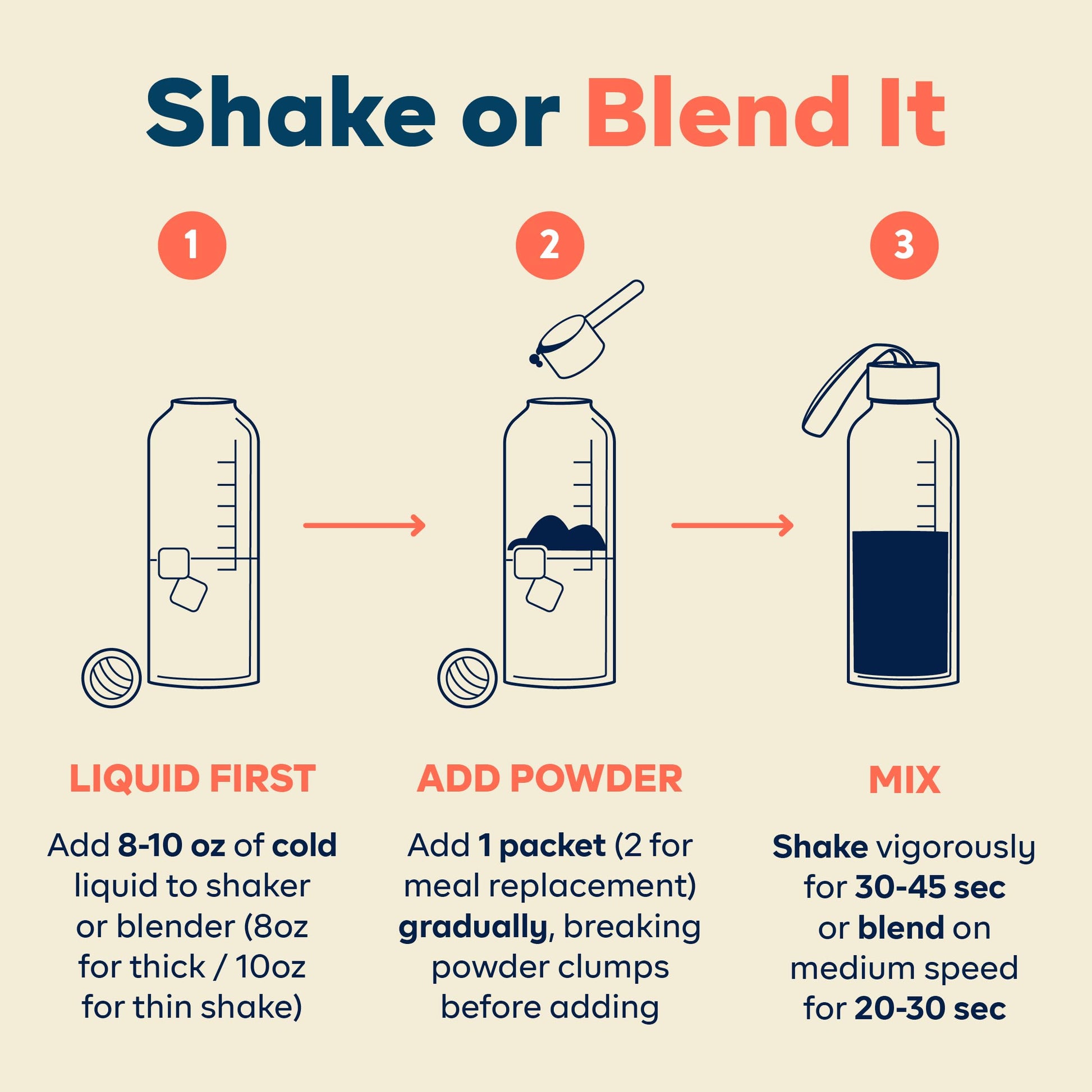 Shake or Blend It

1

2

3

LIQUID FIRST

Add 8-10 oz of cold liquid to shaker or blender (8oz for thick / 10oz for thin shake)

ADD POWDER

Add 1 packet (2 for meal replacement) gradually, breaking powder clumps before adding

MIX

Shake vigorously for 30-45 sec or blend on medium speed for 20-30 sec