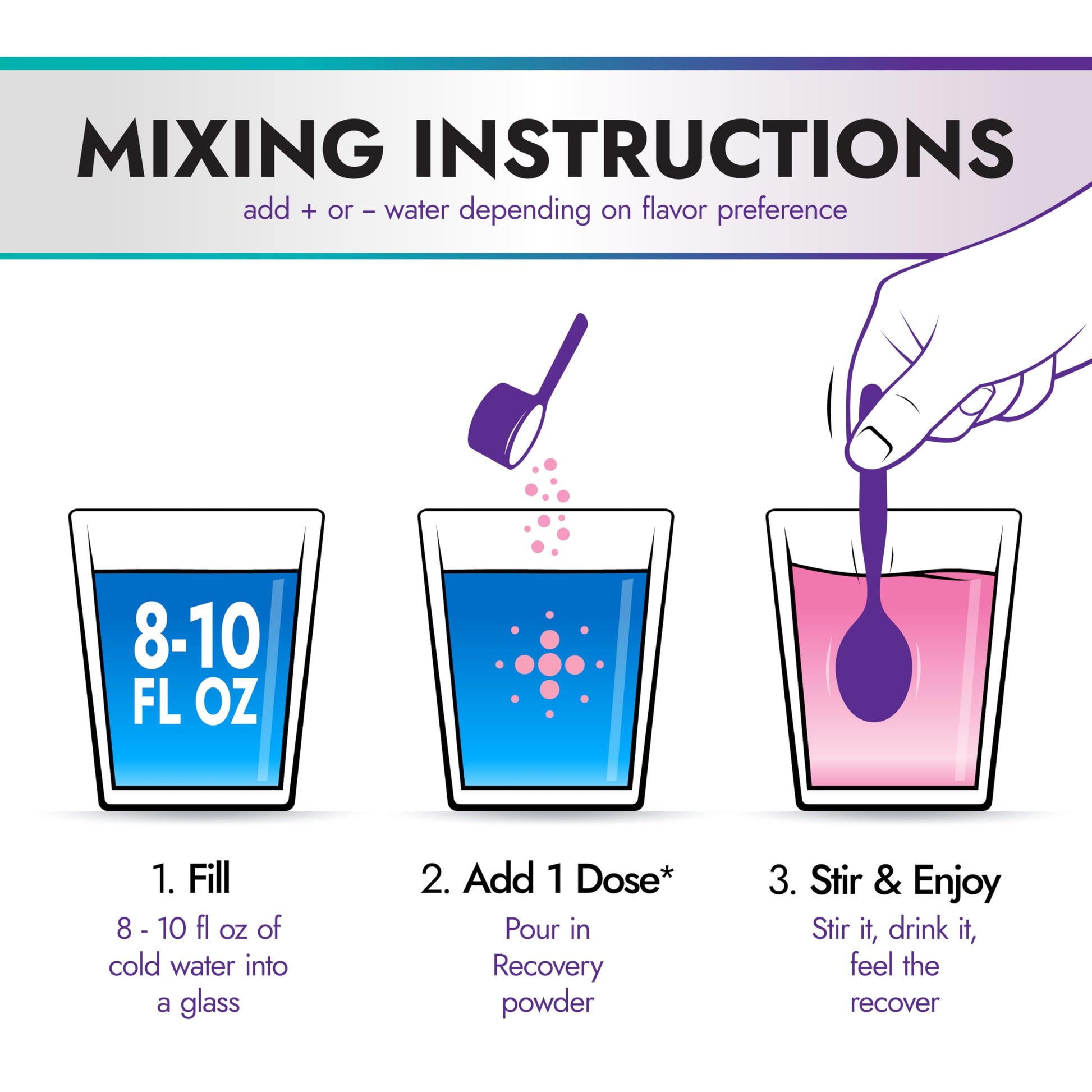 MIXING INSTRUCTIONS
add + or – water depending on flavor preference

8-10 FL OZ

1. Fill
8 - 10 fl oz of cold water into a glass

2. Add 1 Dose*
Pour in Recovery powder

3. Stir & Enjoy
Stir it, drink it, feel the recover