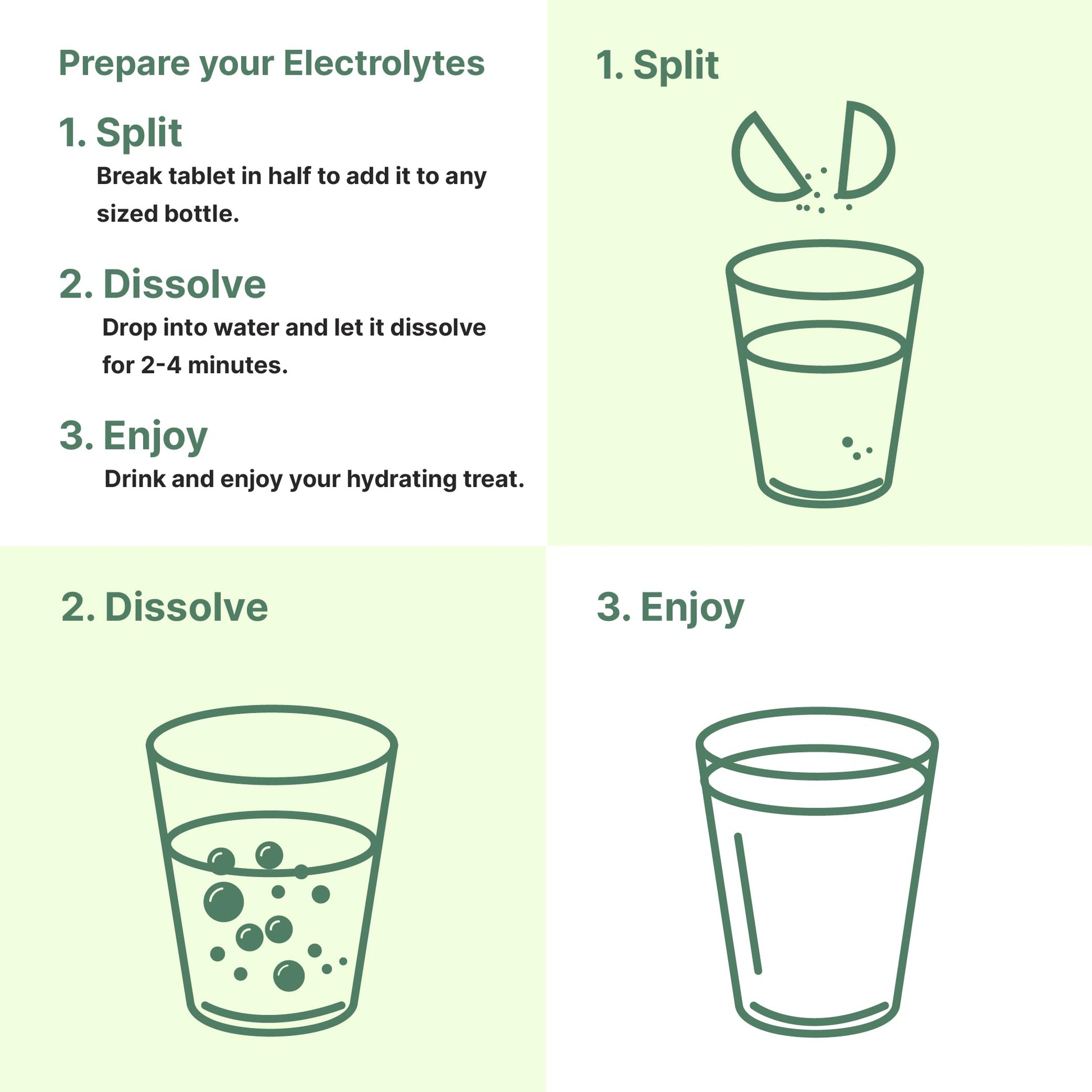 Prepare your Electrolytes

1. Split

Break tablet in half to add it to any sized bottle.

2. Dissolve

Drop into water and let it dissolve for 2-4 minutes.

3. Enjoy

Drink and enjoy your hydrating treat.

1. Split

2. Dissolve

3. Enjoy