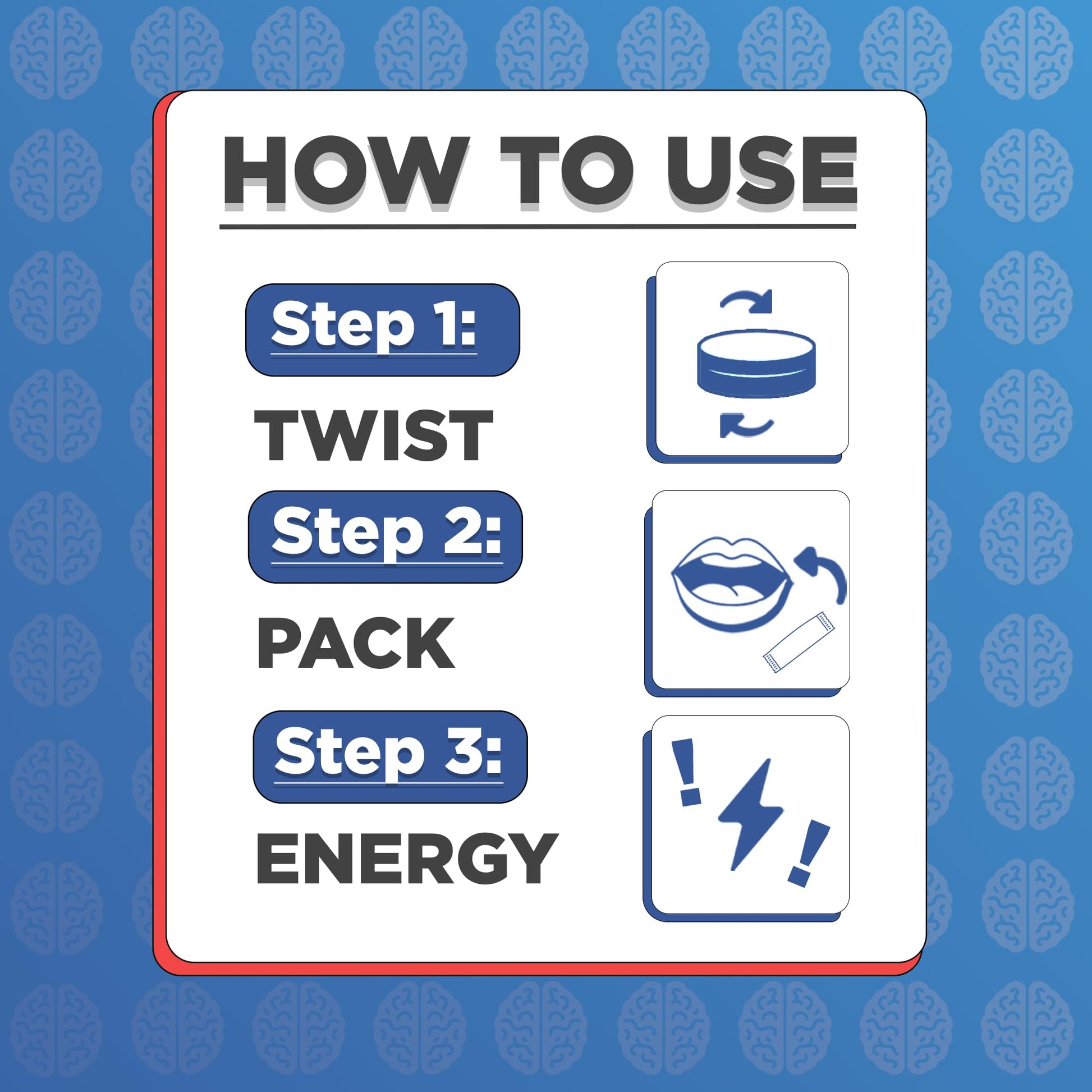 HOW TO USE

Step 1:

TWIST

Step 2:

PACK

Step 3:

ENERGY