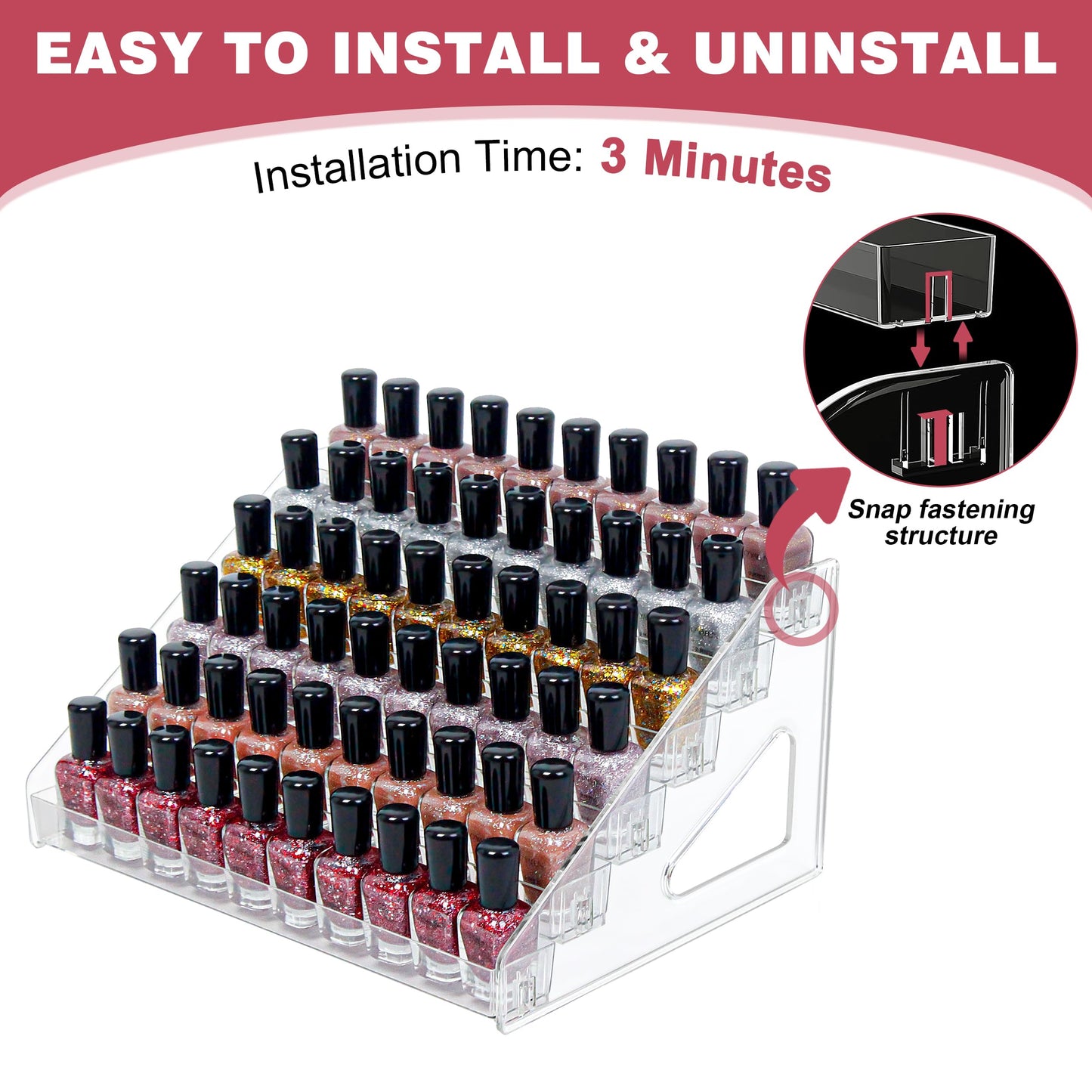 EASY TO INSTALL & UNINSTALL

Installation Time: 3 Minutes

Snap fastening structure